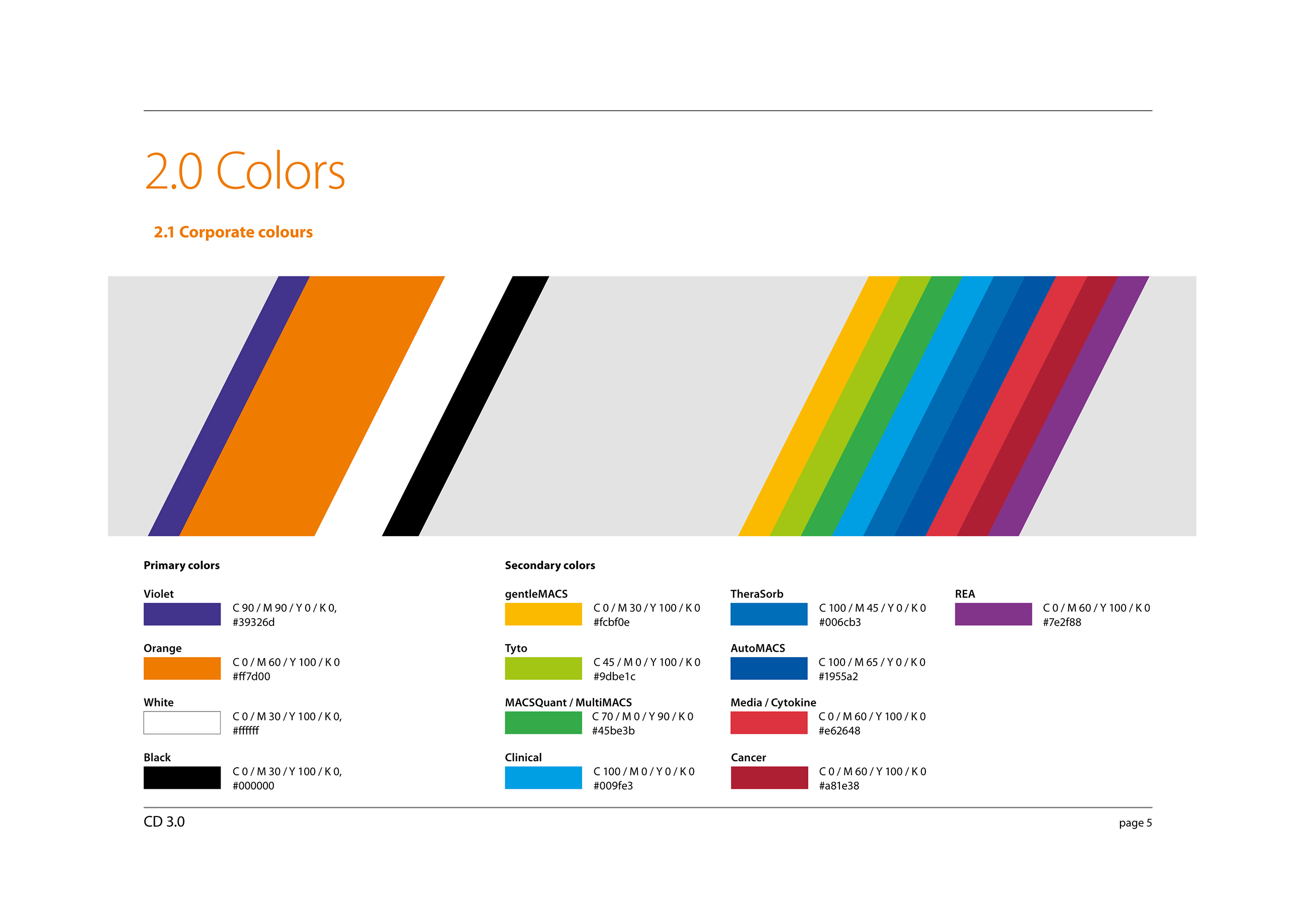 2.0 Colors

2.1 Corporate colours

Primary colors

Violet
C 90 / M 90 / Y 0 / K 0, #39326d

Orange
C 0 / M 60 / Y 100 / K 0 #ff7d00

White
C 0 / M 30 / Y 100 / K 0, #ffffff

Black
C 0 / M 30 / Y 100 / K 0, #000000

Secondary colors

gentleMACS
C 0 / M 30 / Y 100 / K 0 #fcbf0e

Tyto
C 45 / M 0 / Y 100 / K 0 #9dbe1c

MACSQuant / MultiMACS
C 70 / M 0 / Y 90 / K 0 #45be3b

Clinical
C 100 / M 0 / Y 0 / K 0 #009fe3

TheraSorb
C 100 / M 45 / Y 0 / K 0 #006cb3

AutoMACS
C 100 / M 65 / Y 0 / K 0 #1955a2

Media / Cytokine
C 0 / M 60 / Y 100 / K 0 #e62648

Cancer
C 0 / M 60 / Y 100 / K 0 #a81e38

REA
C 0 / M 60 / Y 100 / K 0 #7e2f88

CD 3.0

page 5